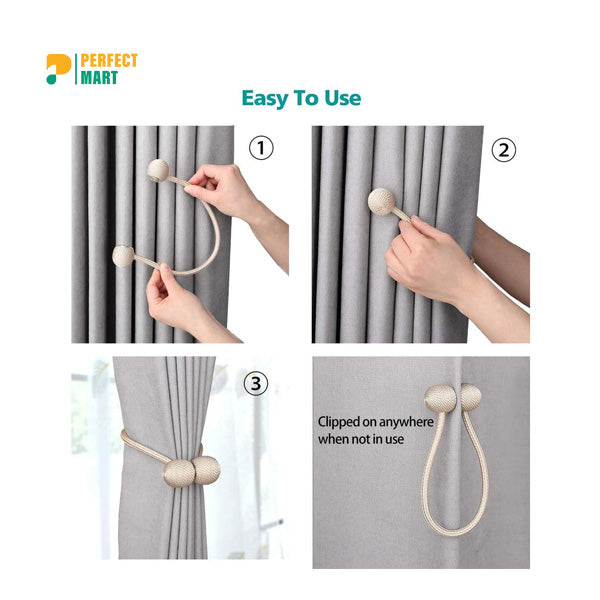 PERFECT MART

Easy To Use

①

②

③

Clipped on anywhere when not in use