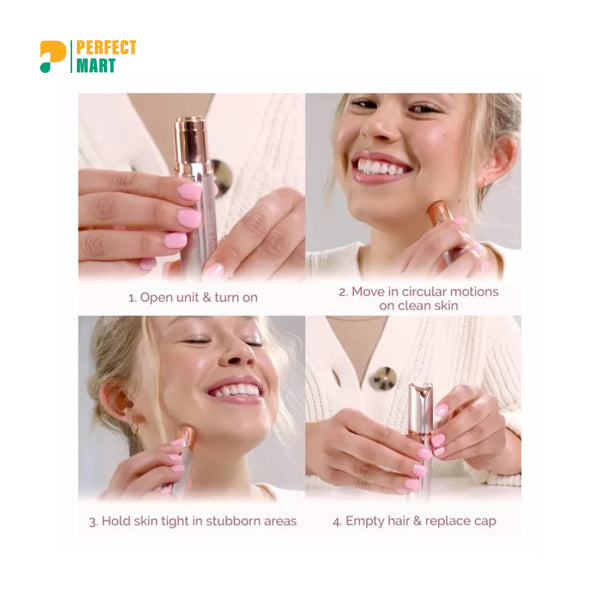 PERFECT MART

1. Open unit & turn on

2. Move in circular motions on clean skin

3. Hold skin tight in stubborn areas

4. Empty hair & replace cap